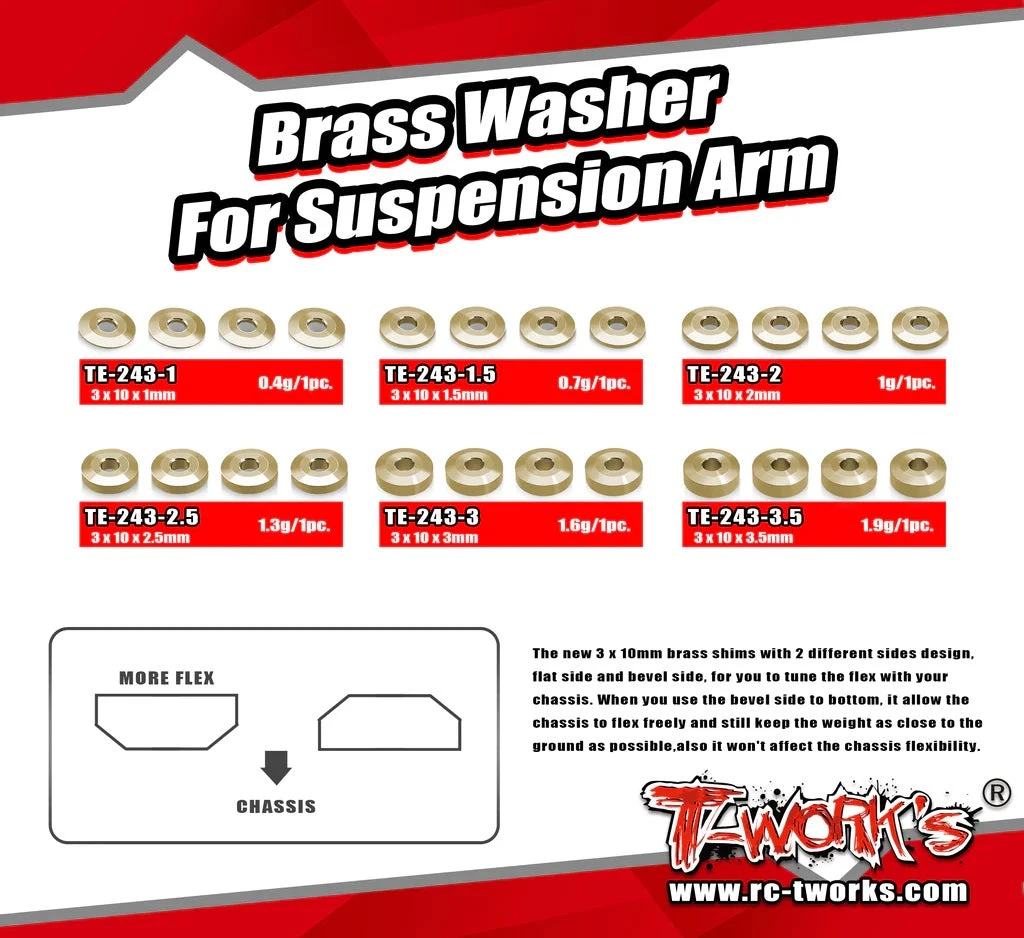 Brass Washer
For Suspension Arm

TE-243-1
3 x 10 x 1mm
0.4g/1pc.

TE-243-1.5
3 x 10 x 1.5mm
0.7g/1pc.

TE-243-2
3 x 10 x 2mm
1g/1pc.

TE-243-2.5
3 x 10 x 2.5mm
1.3g/1pc.

TE-243-3
3 x 10 x 3mm
1.6g/1pc.

TE-243-3.5
3 x 10 x 3.5mm
1.9g/1pc.

MORE FLEX

CHASSIS

The new 3 x 10mm brass shims with 2 different sides design, flat side and bevel side, for you to tune the flex with your chassis. When you use the bevel side to bottom, it allow the chassis to flex freely and still keep the weight as close to the ground as possible,also it won't affect the chassis flexibility.

T-WORK'S ®
www.rc-tworks.com